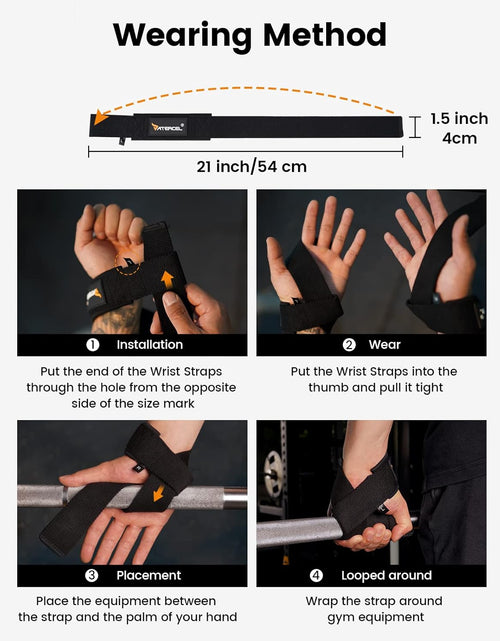 Wearing Method

ATERCEL

1.5 inch
4cm

21 inch/54 cm

1 Installation

Put the end of the Wrist Straps through the hole from the opposite side of the size mark

2 Wear

Put the Wrist Straps into the thumb and pull it tight

3 Placement

Place the equipment between the strap and the palm of your hand

4 Looped around

Wrap the strap around gym equipment